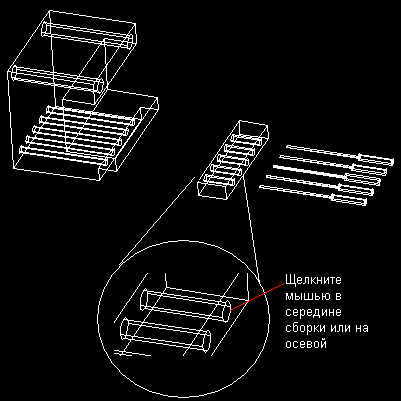 Щелкните мышью в середине сборки или на осевой