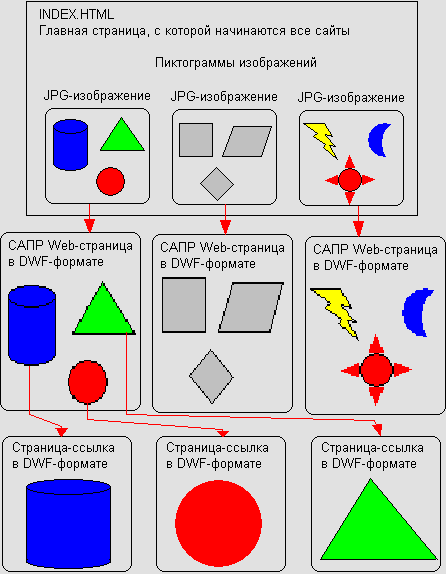 INDEX.HTML
Главная страница, с которой начинаются все сайты

Пиктограммы изображений

JPG-изображение

JPG-изображение

JPG-изображение

САПР Web-страница в DWF-формате

САПР Web-страница в DWF-формате

САПР Web-страница в DWF-формате

Страница-ссылка в DWF-формате

Страница-ссылка в DWF-формате

Страница-ссылка в DWF-формате