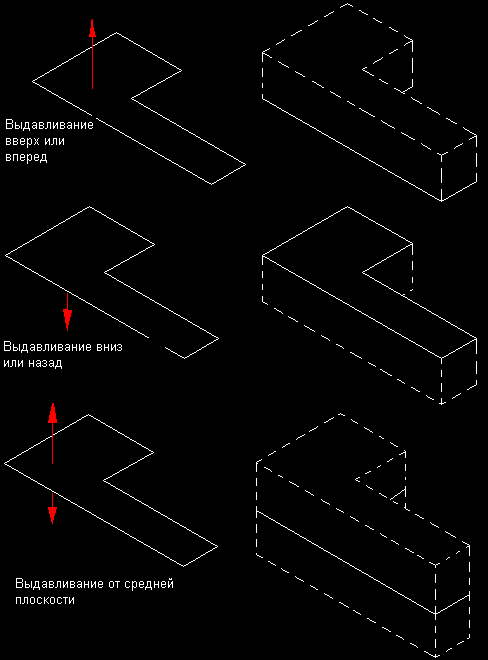 Выдавливание вверх или вперед

Выдавливание вниз или назад

Выдавливание от средней плоскости