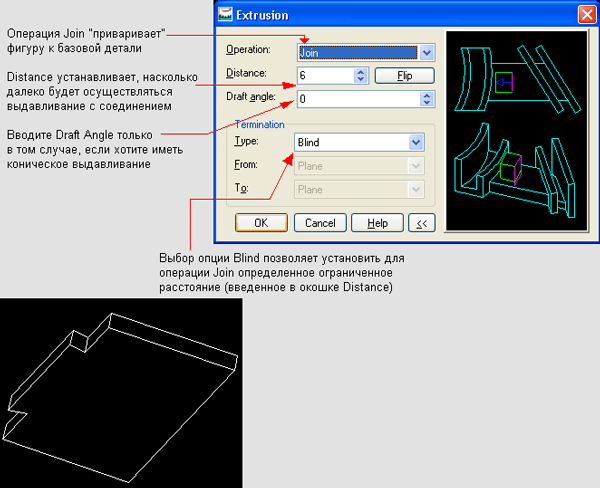 Операция Join "приваривает" фигуру к базовой детали

Distance устанавливает, насколько далеко будет осуществляться выдавливание с соединением

Вводите Draft Angle только в том случае, если хотите иметь коническое выдавливание

Extrusion

Operation: Join

Distance: 6 Flip

Draft angle: 0

Termination

Type: Blind

From: Plane

To: Plane

OK Cancel Help <<

Выбор опции Blind позволяет установить для операции Join определенное ограниченное расстояние (введенное в окошке Distance)