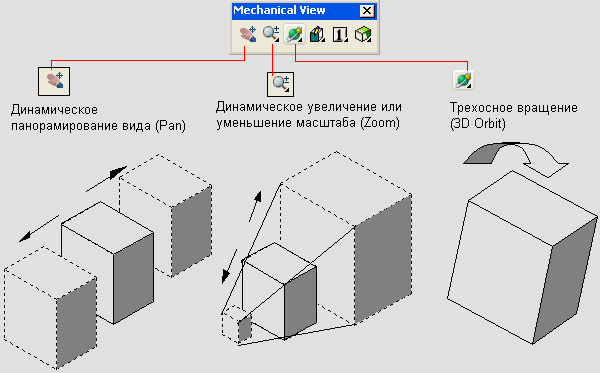 Mechanical View

Динамическое панорамирование вида (Pan)

Динамическое увеличение или уменьшение масштаба (Zoom)

Трехосное вращение (3D Orbit)