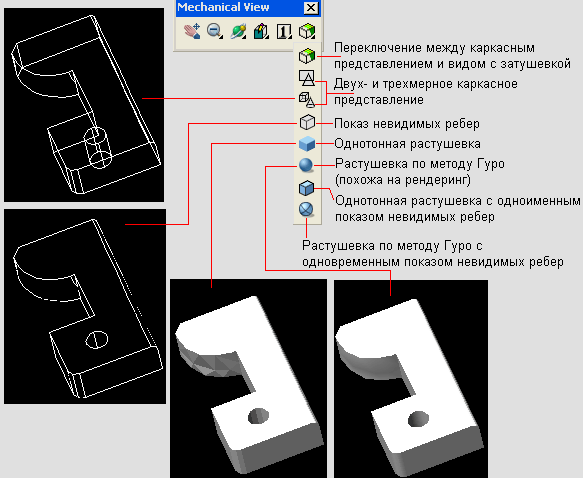 Mechanical View

Переключение между каркасным представлением и видом с затушевкой

Двух- и трехмерное каркасное представление

Показ невидимых ребер

Однотонная растушевка

Растушевка по методу Гуро (похожа на рендеринг)

Однотонная растушевка с одноименным показом невидимых ребер

Растушевка по методу Гуро с одновременным показом невидимых ребер