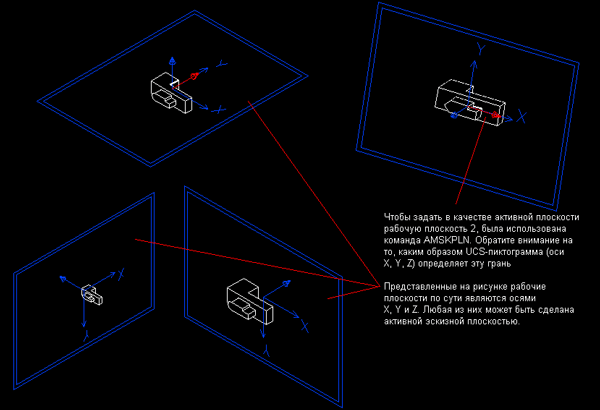 Y
X

Y
X

X
Y

X
Y

Чтобы задать в качестве активной плоскости рабочую плоскость 2, была использована команда AMSKPLN. Обратите внимание на то, каким образом UCS-пиктограмма (оси X, Y, Z) определяет эту грань

Представленные на рисунке рабочие плоскости по сути являются осями X, Y и Z. Любая из них может быть сделана активной эскизной плоскостью.