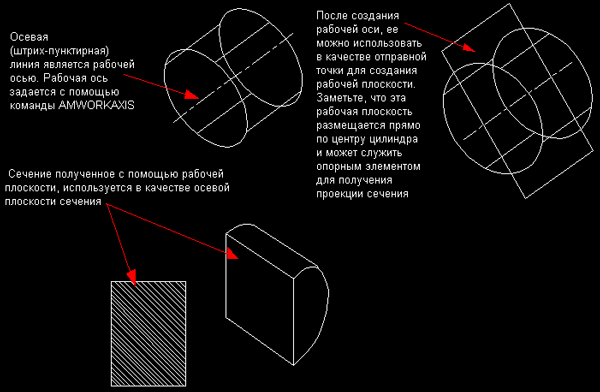 Осевая (штрих-пунктирная) линия является рабочей осью. Рабочая ось задается с помощью команды AMWORKAXIS

После создания рабочей оси, ее можно использовать в качестве отправной точки для создания рабочей плоскости. Заметьте, что эта рабочая плоскость размещается прямо по центру цилиндра и может служить опорным элементом для получения проекции сечения

Сечение полученное с помощью рабочей плоскости, используется в качестве осевой плоскости сечения