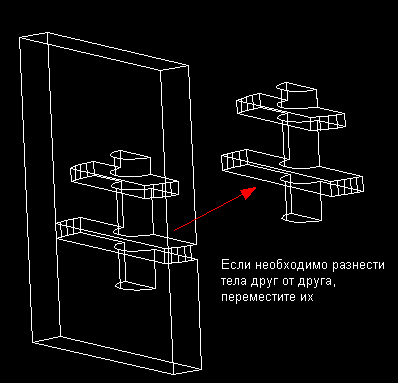 Если необходимо разнести тела друг от друга, переместите их